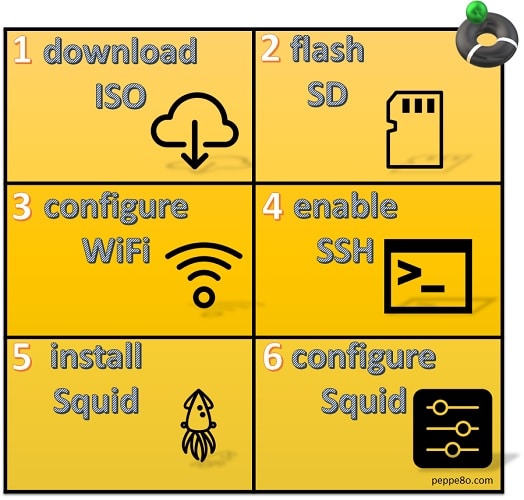 1 download ISO

2 flash SD

3 configure WiFi

4 enable SSH

>_

5 install Squid

6 configure Squid

peppe8o.com